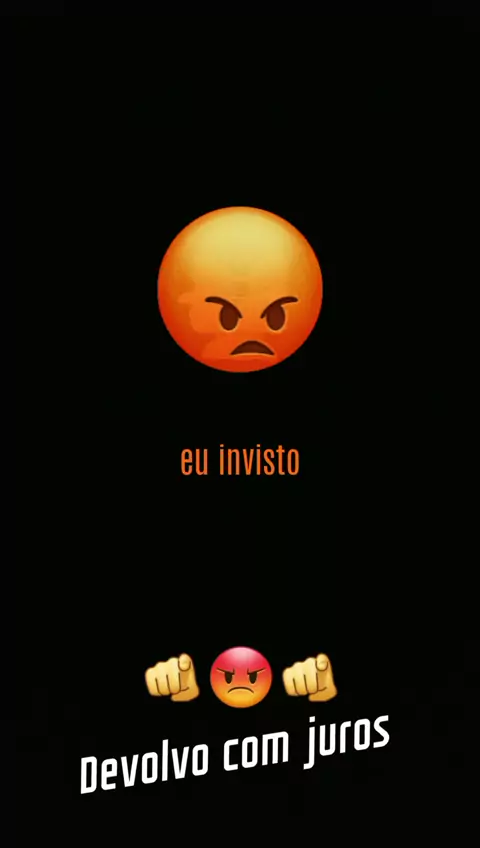 eu invisto

Devolvo com juros