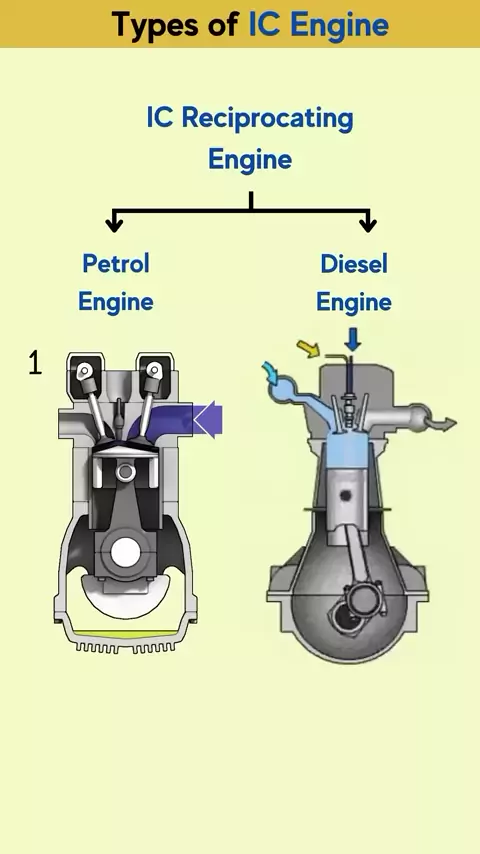 Types of IC Engine

IC Reciprocating Engine

Petrol Engine

Diesel Engine

1