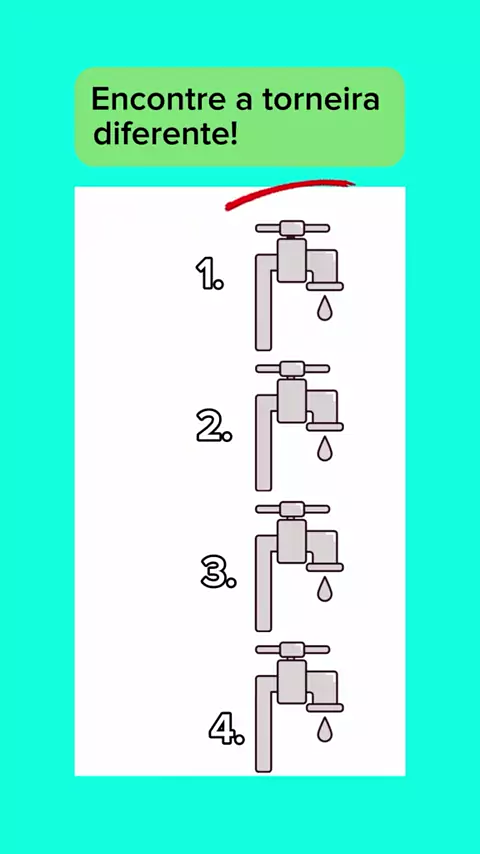 Encontre a torneira diferente!

1.

2.

3.

4.