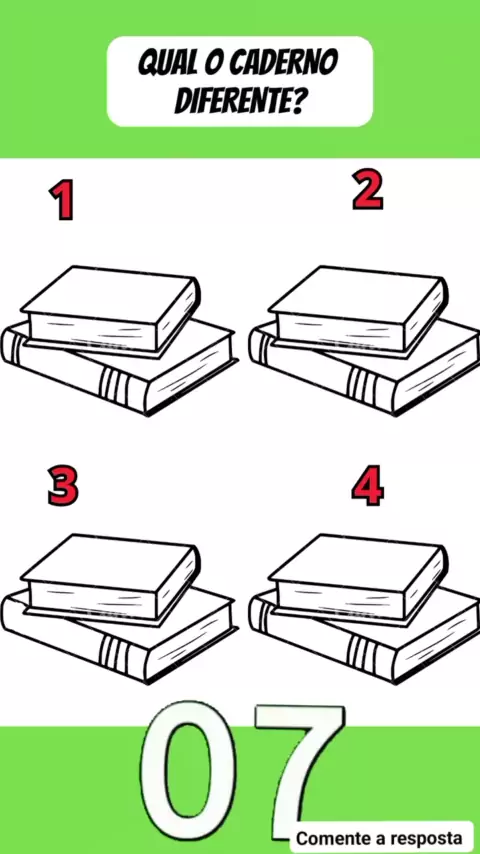 QUAL O CADERNO DIFERENTE?

1

2

3

4

07

Comente a resposta