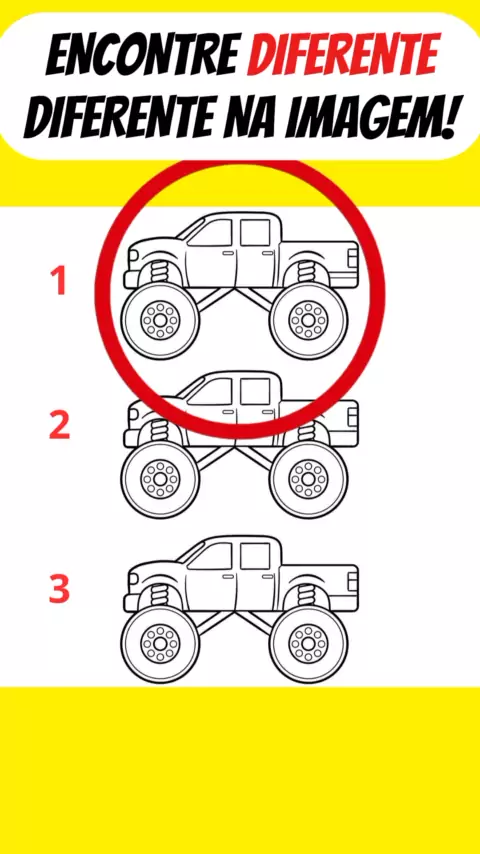 ENCONTRE DIFERENTE
DIFERENTE NA IMAGEM!

1

2

3