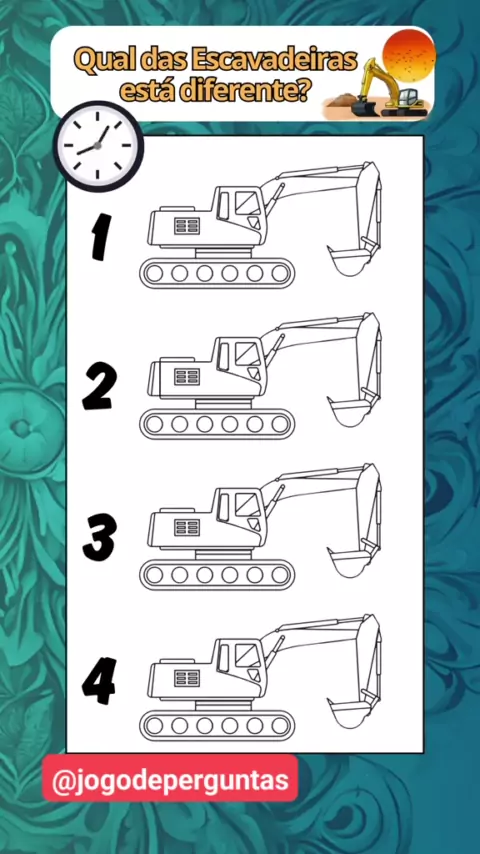 Qual das Escavadeiras está diferente?

1

2

3

4

@jogodeperguntas