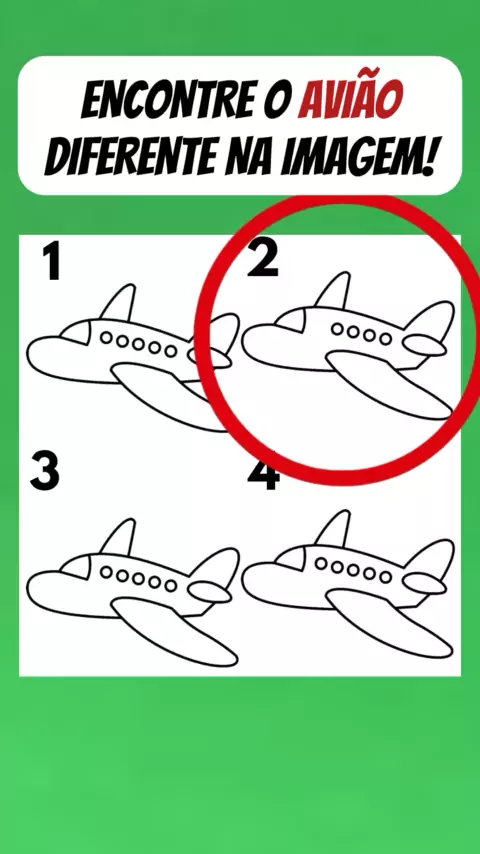 ENCONTRE O AVIÃO DIFERENTE NA IMAGEM!

1

2

3

4