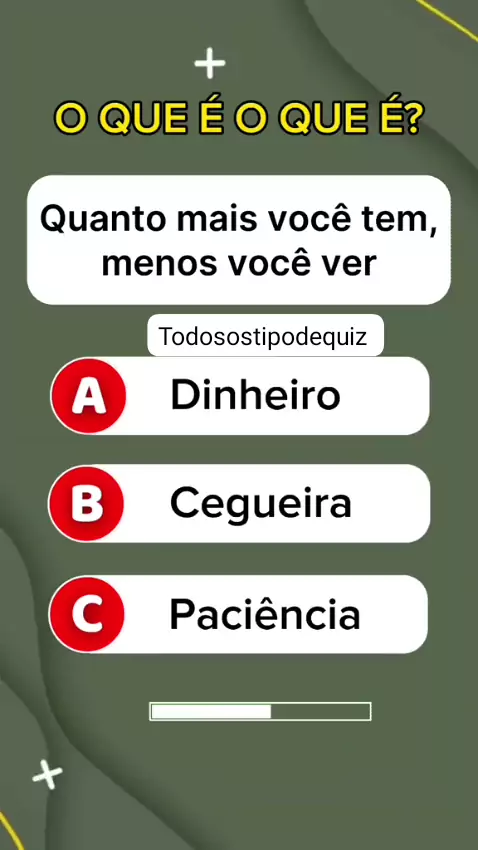 O QUE É O QUE É?

Quanto mais você tem, menos você ver

Todosostipodequiz

A Dinheiro

B Cegueira

C Paciência