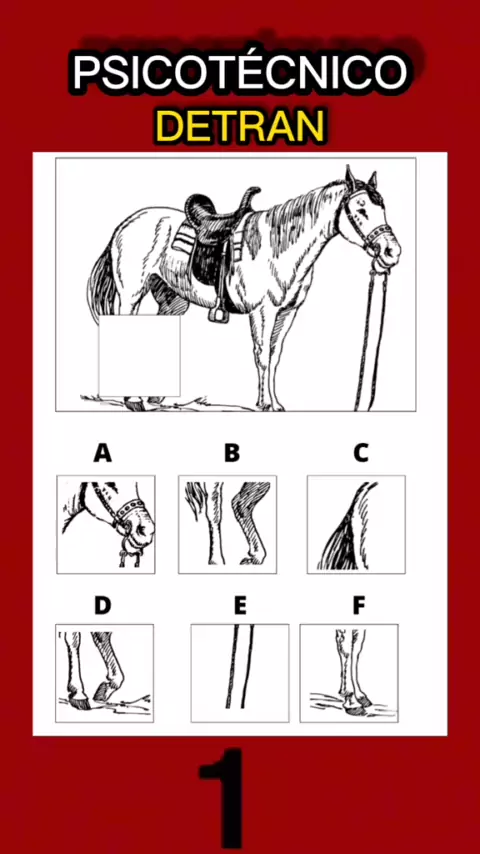 PSICOTÉCNICO
DETRAN

A
B
C
D
E
F

1