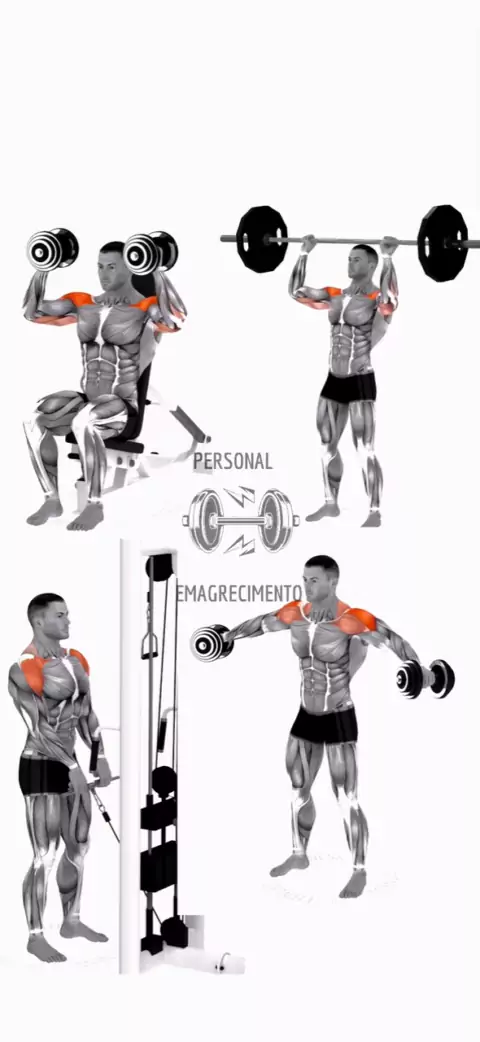 PERSONAL

EMAGRECIMENTO